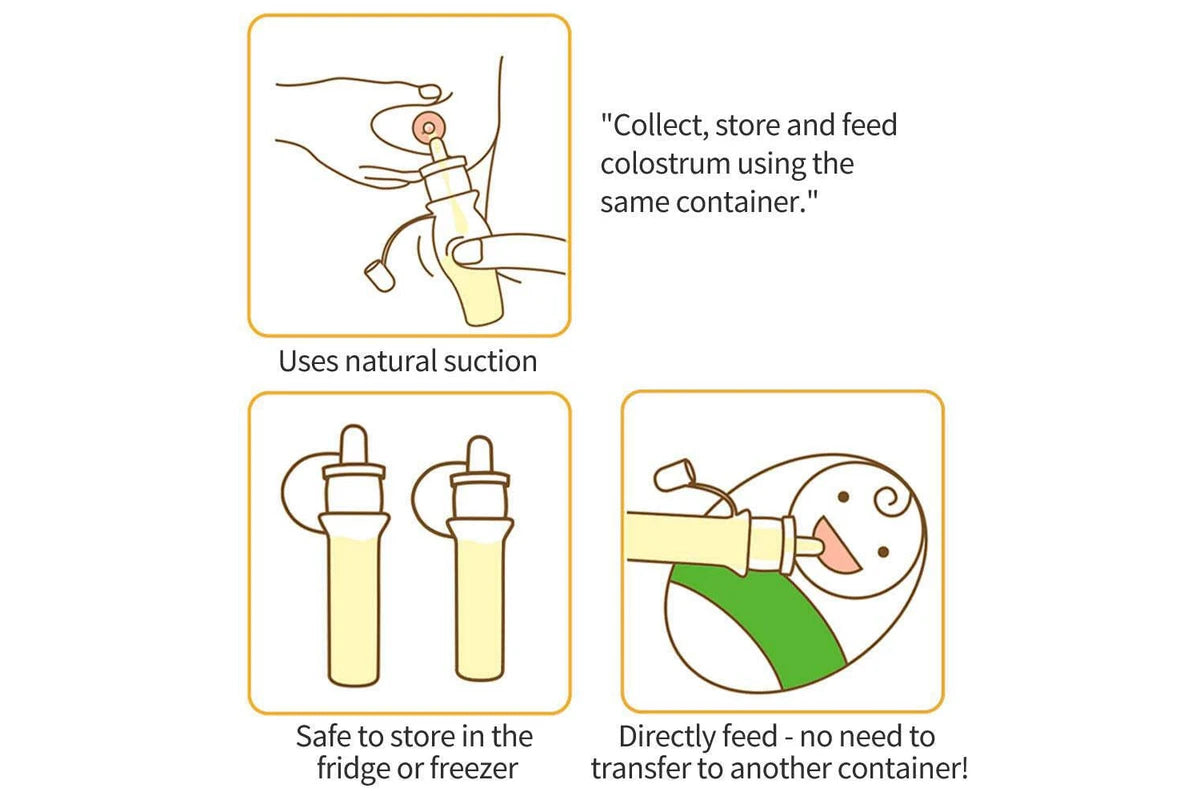 "Collect, store and feed colostrum using the same container."

Uses natural suction

Safe to store in the fridge or freezer

Directly feed - no need to transfer to another container!