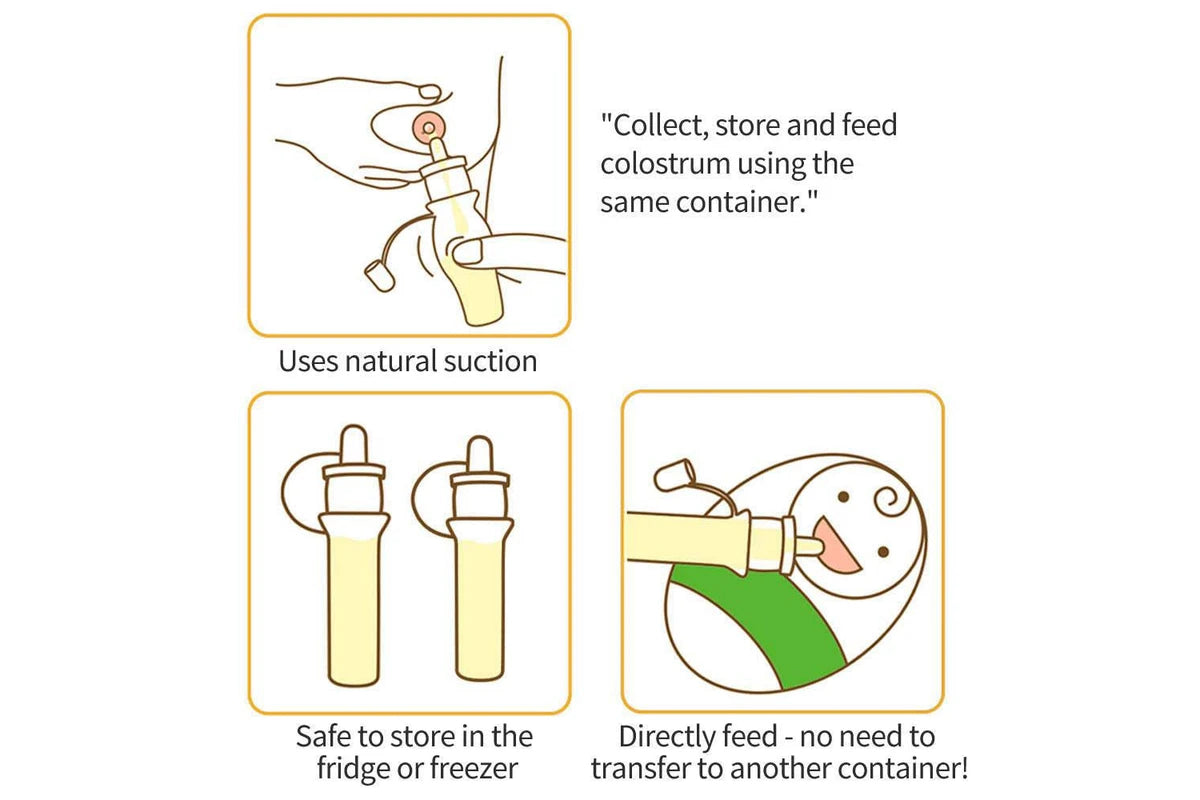 "Collect, store and feed colostrum using the same container."

Uses natural suction

Safe to store in the fridge or freezer

Directly feed - no need to transfer to another container!